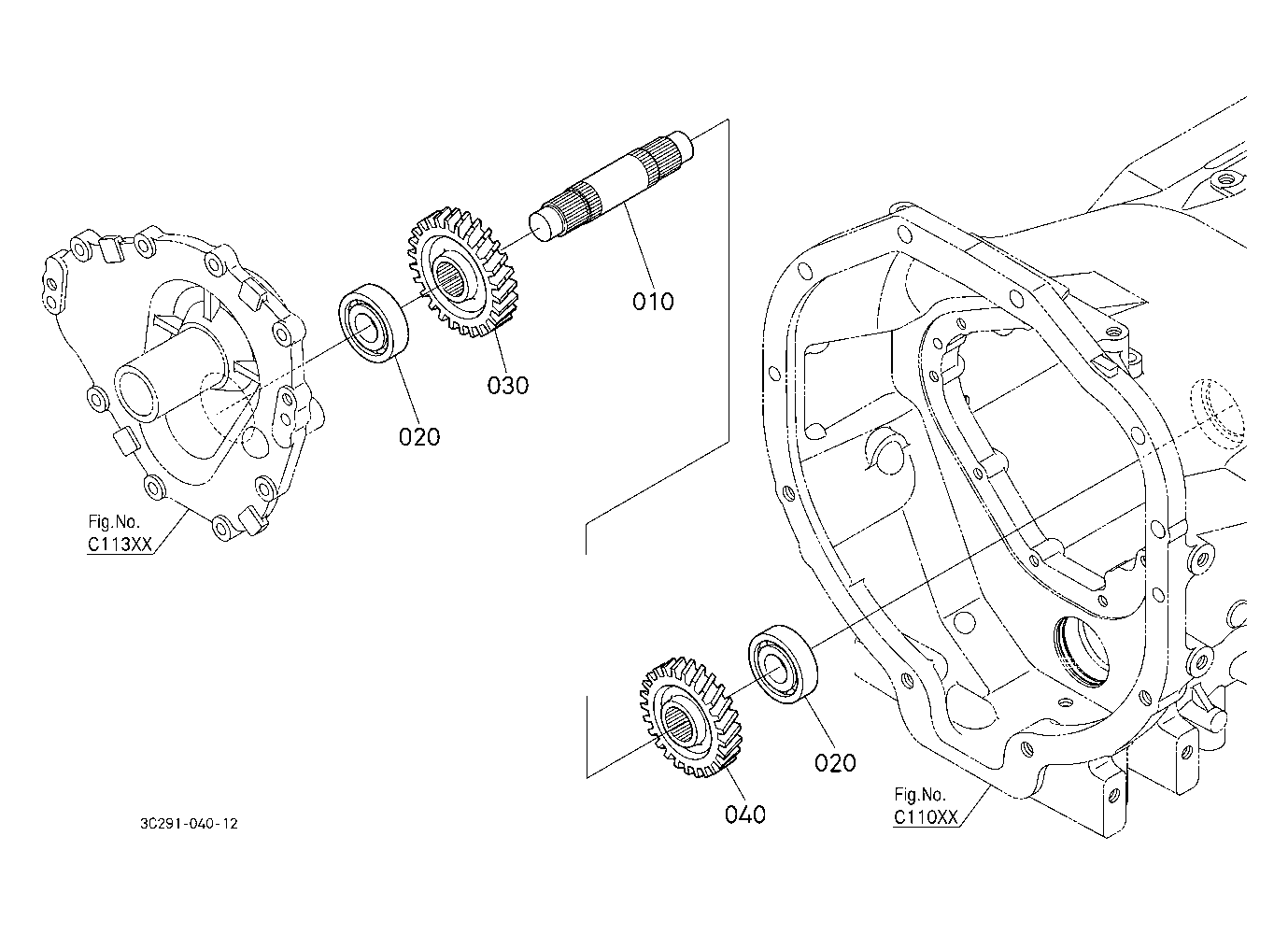 010

030

020

Fig.No.
C113XX

020

040

Fig.No.
C110XX

3C291-040-12